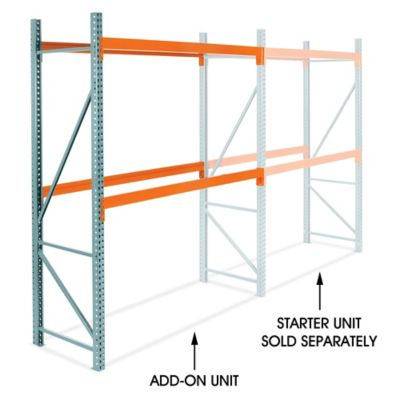 STARTER UNIT
SOLD SEPARATELY

ADD-ON UNIT